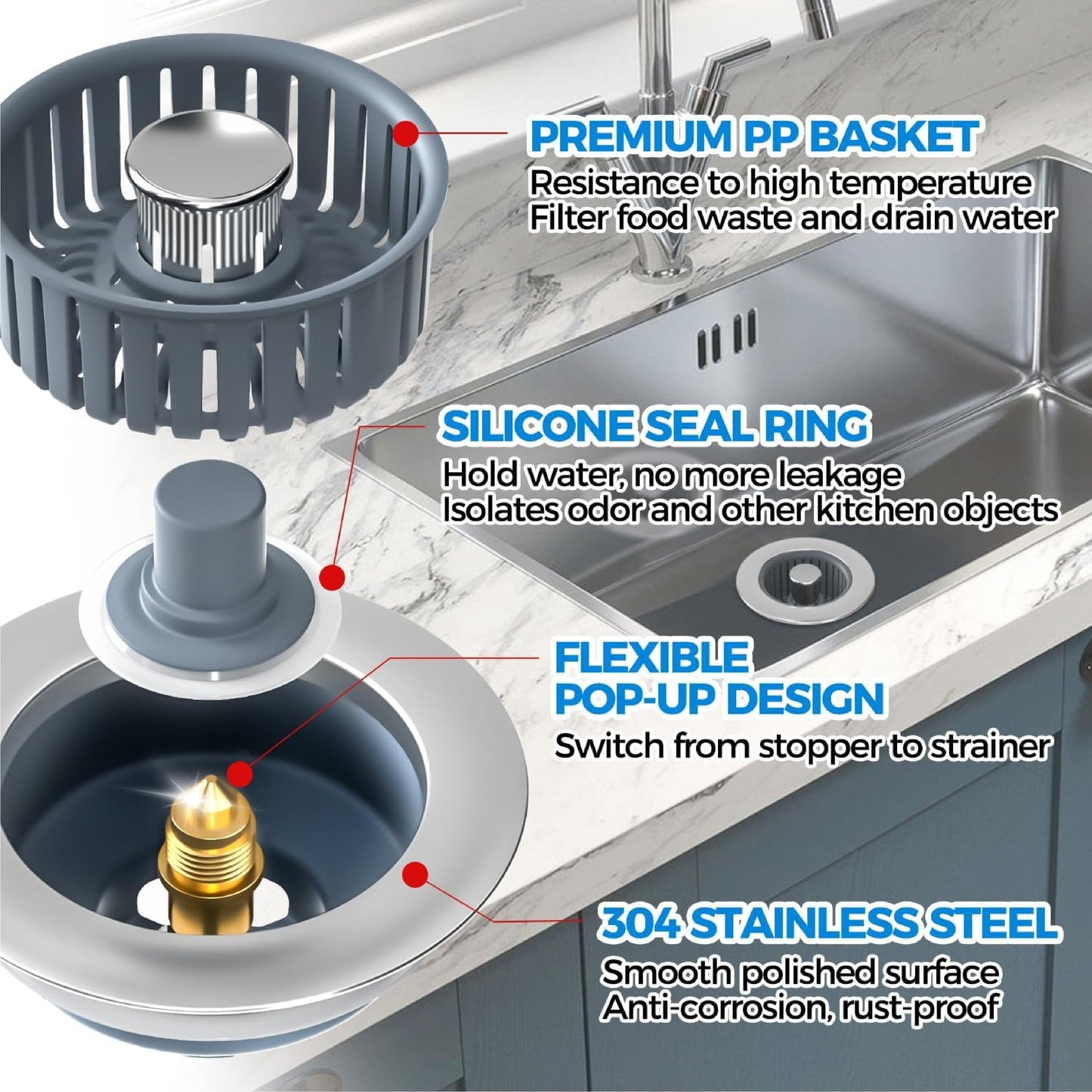 PREMIUM PP BASKET
Resistance to high temperature
Filter food waste and drain water

SILICONE SEAL RING
Hold water, no more leakage
Isolates odor and other kitchen objects

FLEXIBLE
POP-UP DESIGN
Switch from stopper to strainer

304 STAINLESS STEEL
Smooth polished surface
Anti-corrosion, rust-proof