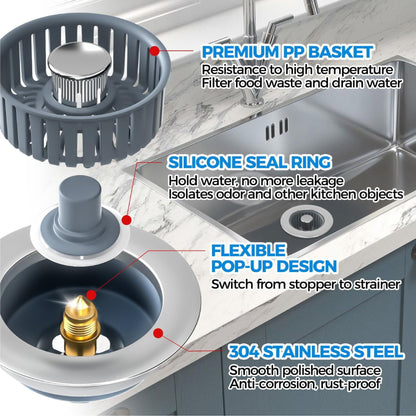 PREMIUM PP BASKET
Resistance to high temperature
Filter food waste and drain water

SILICONE SEAL RING
Hold water, no more leakage
Isolates odor and other kitchen objects

FLEXIBLE POP-UP DESIGN
Switch from stopper to strainer

304 STAINLESS STEEL
Smooth polished surface
Anti-corrosion, rust-proof