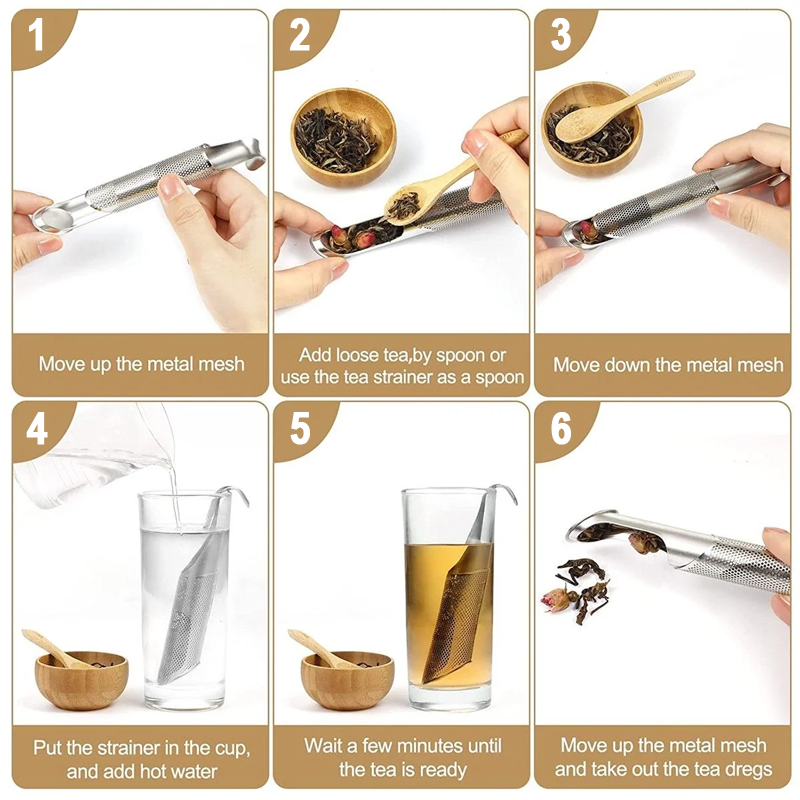 1

Move up the metal mesh

2

Add loose tea,by spoon or use the tea strainer as a spoon

3

Move down the metal mesh

4

Put the strainer in the cup, and add hot water

5

Wait a few minutes until the tea is ready

6

Move up the metal mesh and take out the tea dregs