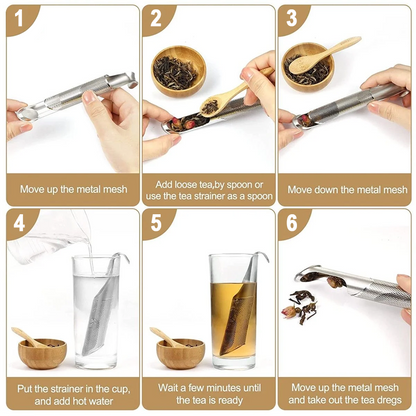 1

Move up the metal mesh

2

Add loose tea,by spoon or use the tea strainer as a spoon

3

Move down the metal mesh

4

Put the strainer in the cup, and add hot water

5

Wait a few minutes until the tea is ready

6

Move up the metal mesh and take out the tea dregs