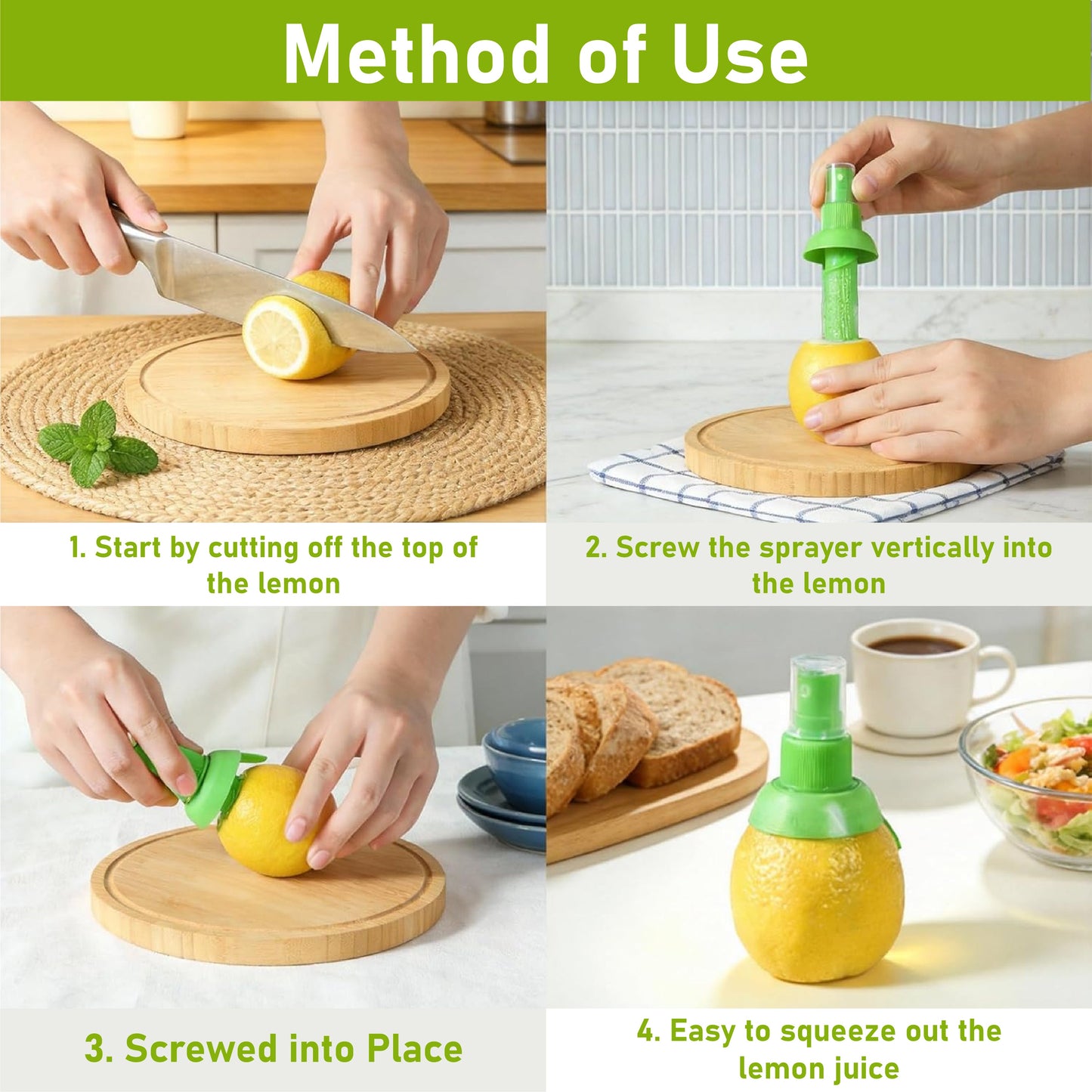 Method of Use

1. Start by cutting off the top of the lemon

2. Screw the sprayer vertically into the lemon

3. Screwed into Place

4. Easy to squeeze out the lemon juice