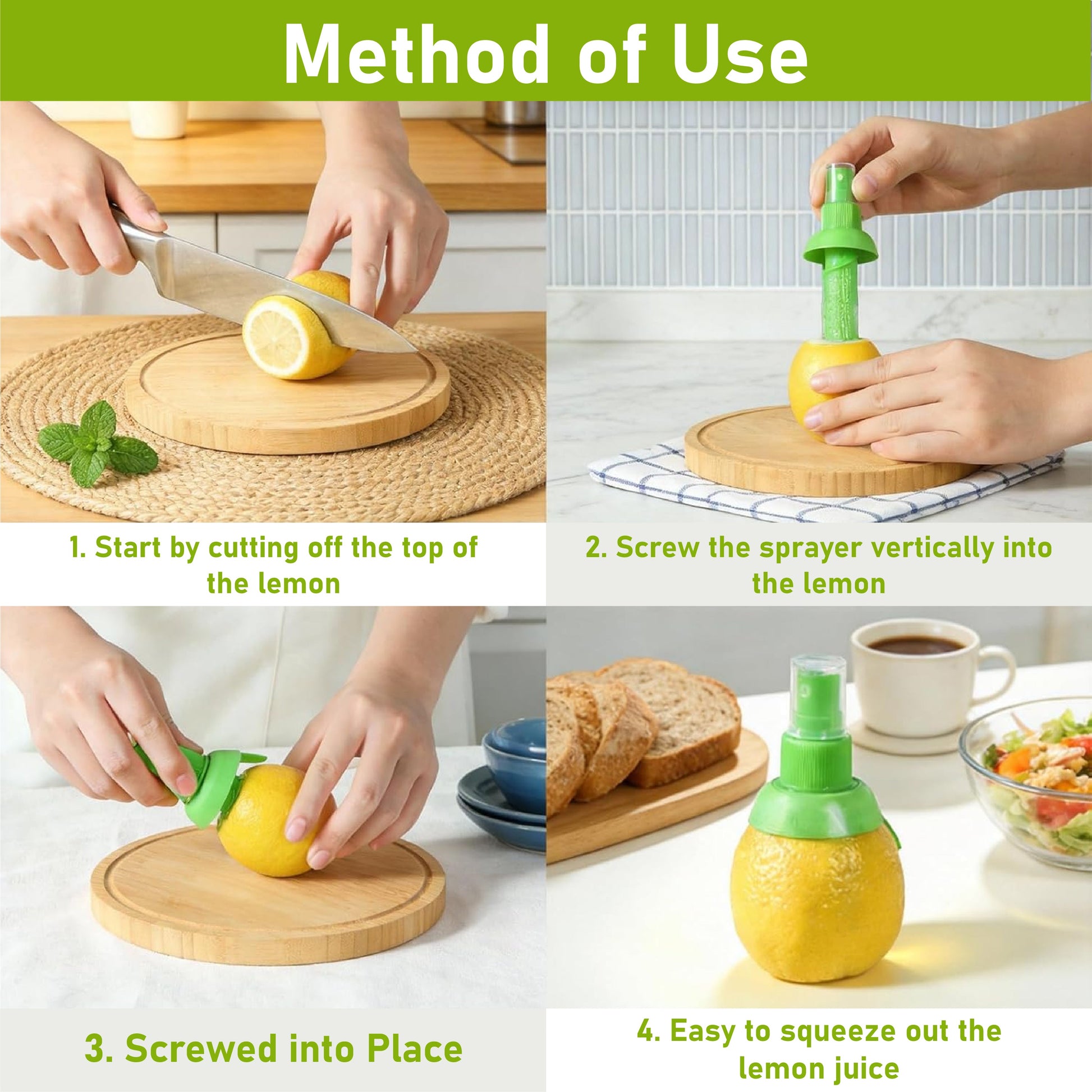 Method of Use

1. Start by cutting off the top of the lemon

2. Screw the sprayer vertically into the lemon

3. Screwed into Place

4. Easy to squeeze out the lemon juice