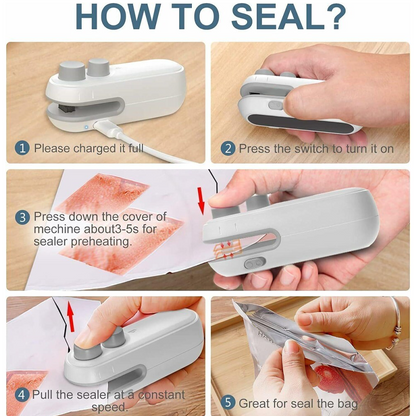 HOW TO SEAL?

1 Please charged it full

2 Press the switch to turn it on

3 Press down the cover of mechine about3-5s for sealer preheating.

4 Pull the sealer at a constant speed.

5 Great for seal the bag