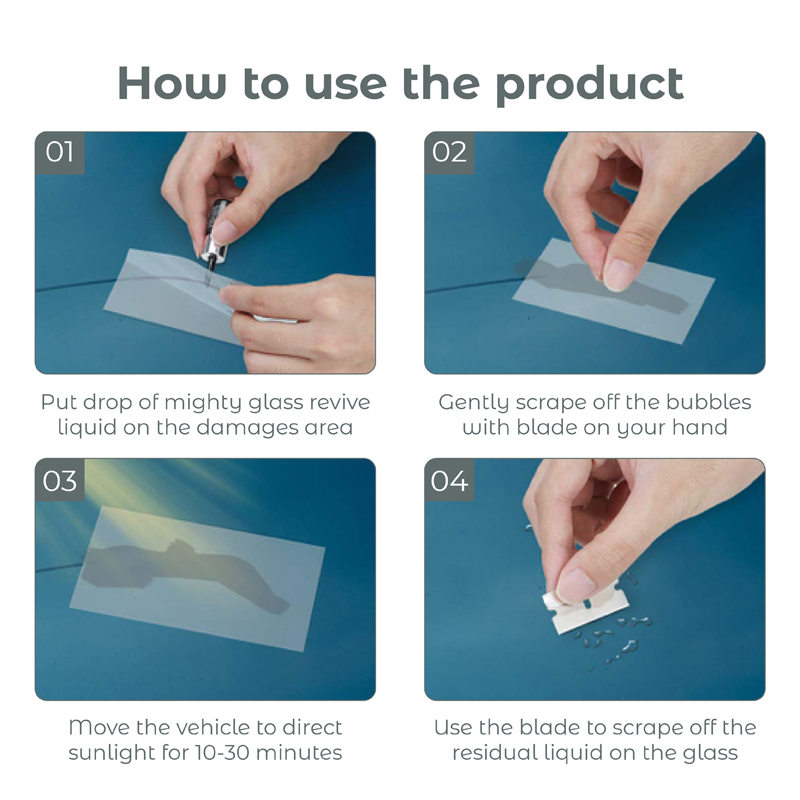 How to use the product

01

Put drop of mighty glass revive liquid on the damages area

02

Gently scrape off the bubbles with blade on your hand

03

Move the vehicle to direct sunlight for 10-30 minutes

04

Use the blade to scrape off the residual liquid on the glass